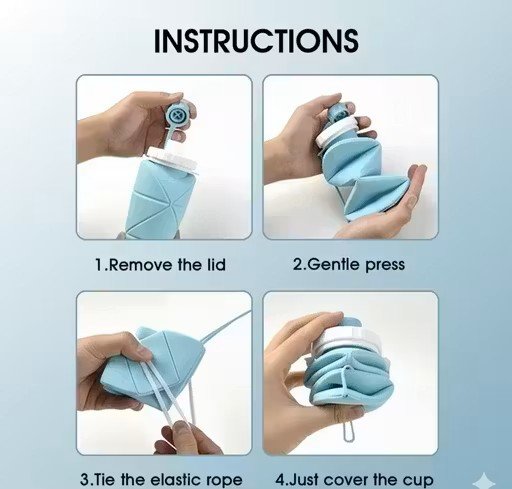 INSTRUCTIONS

1.Remove the lid

2.Gentle press

3.Tie the elastic rope

4.Just cover the cup